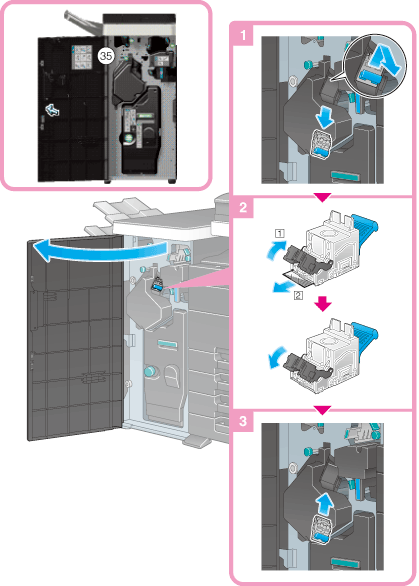 35

1

2

1

2

3