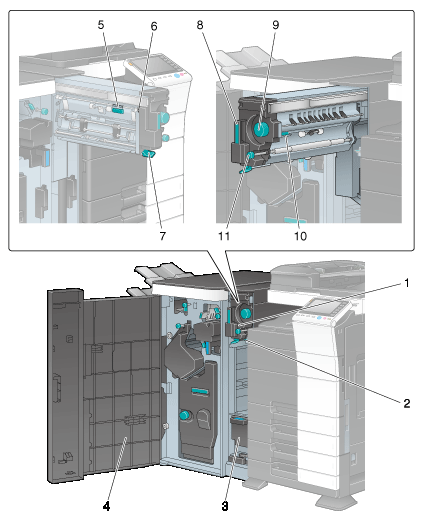 5
6
8
9
7
11
10
1
2
4
3