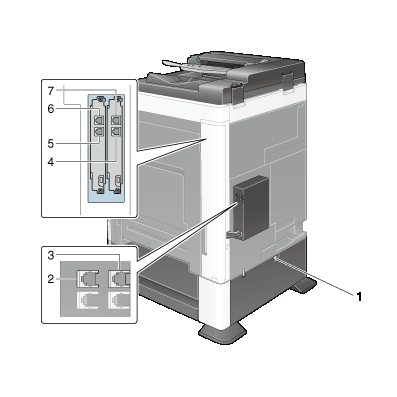 7
6
5
4
3
2
1